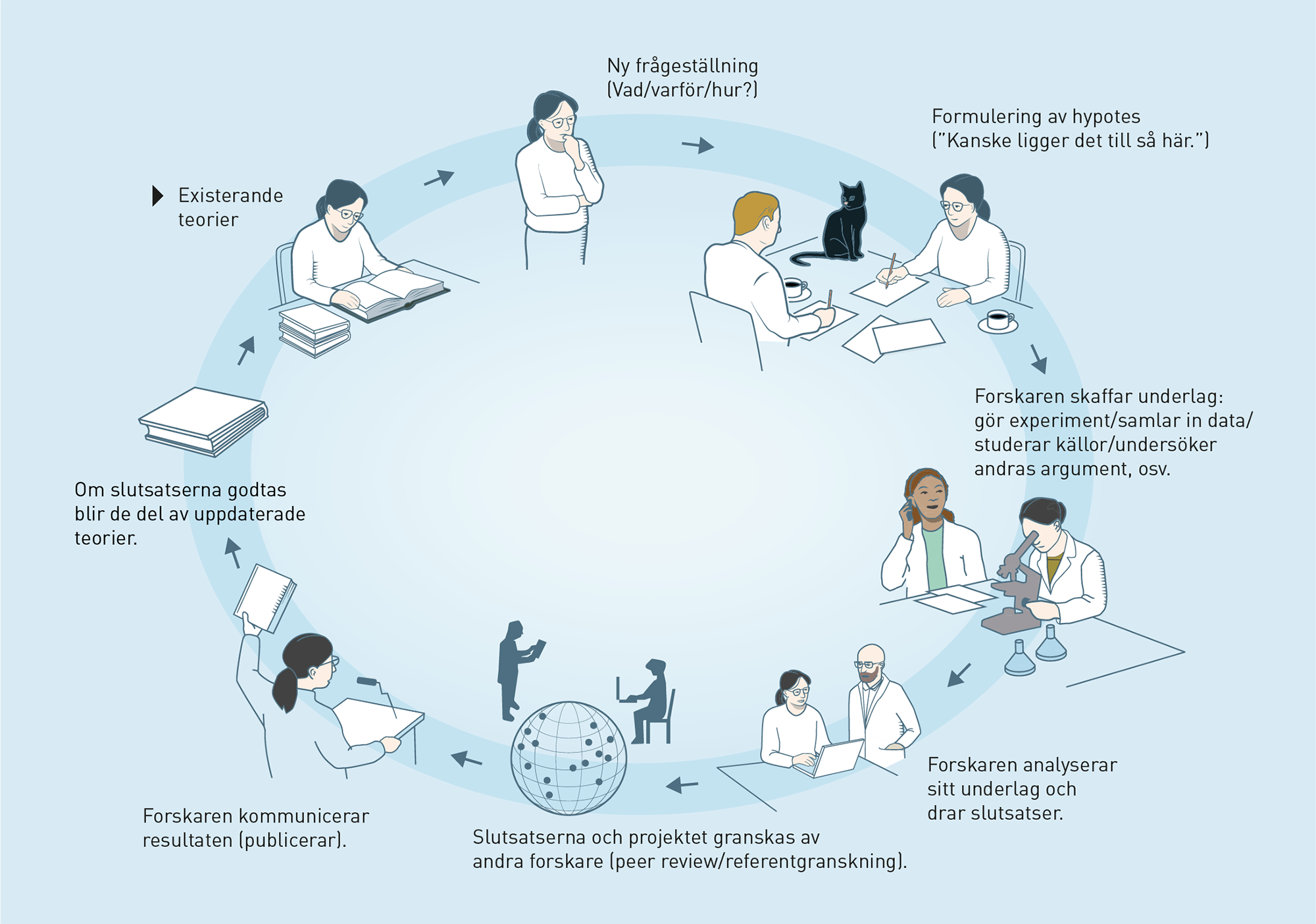 Existerande teorier

Ny frågeställning (Vad/varför/hur?)

Formulering av hypotes ("Kanske ligger det till så här.")

Forskaren skaffar underlag: gör experiment/samlar in data/ studerar källor/undersöker andras argument, osv.

Forskaren analyserar sitt underlag och drar slutsatser.

Slutsatserna och projektet granskas av andra forskare (peer review/referentgranskning).

Forskaren kommunicerar resultaten (publicerar).

Om slutsatserna godtas blir de del av uppdaterade teorier.