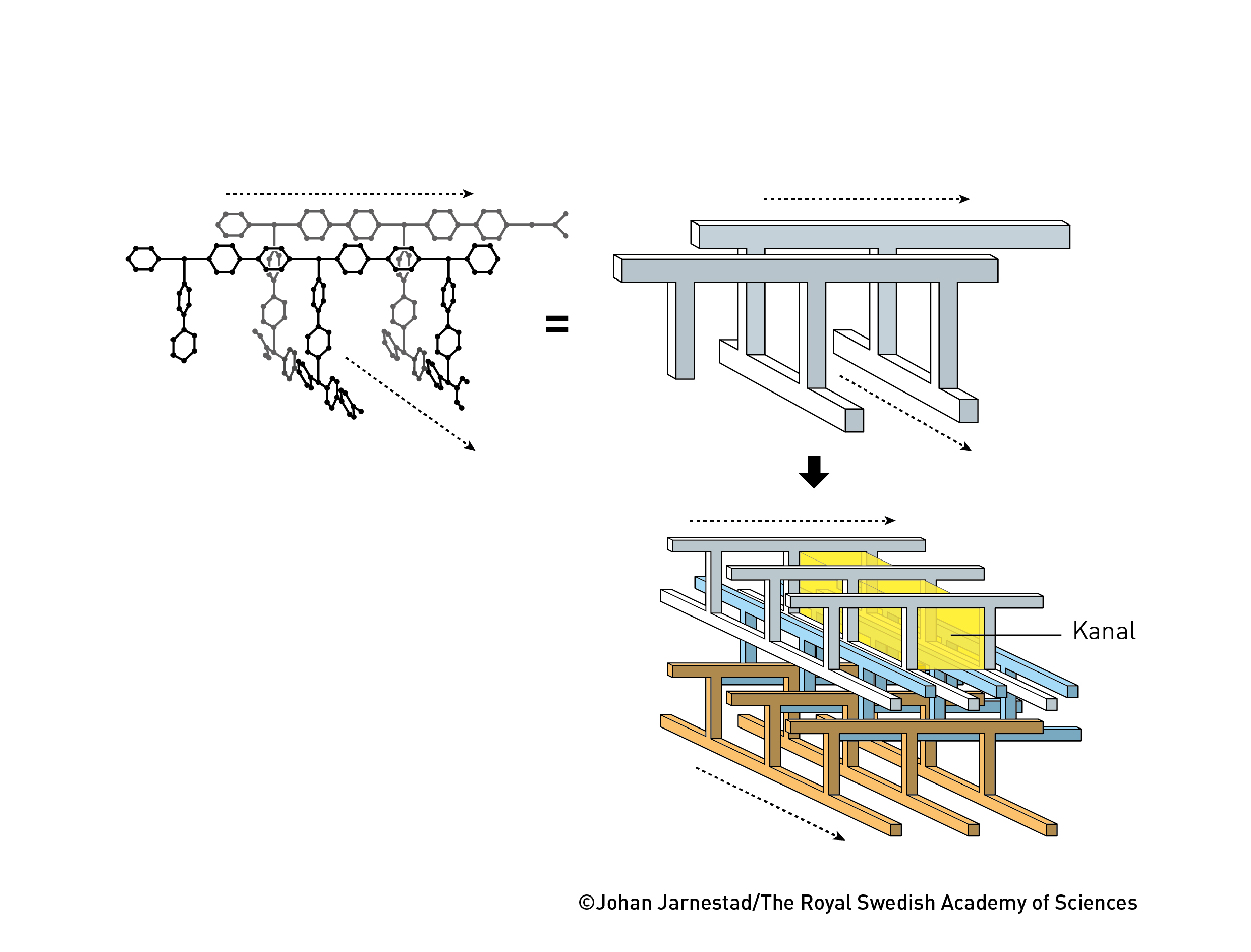 =

Kanal

©Johan Jarnestad/The Royal Swedish Academy of Sciences