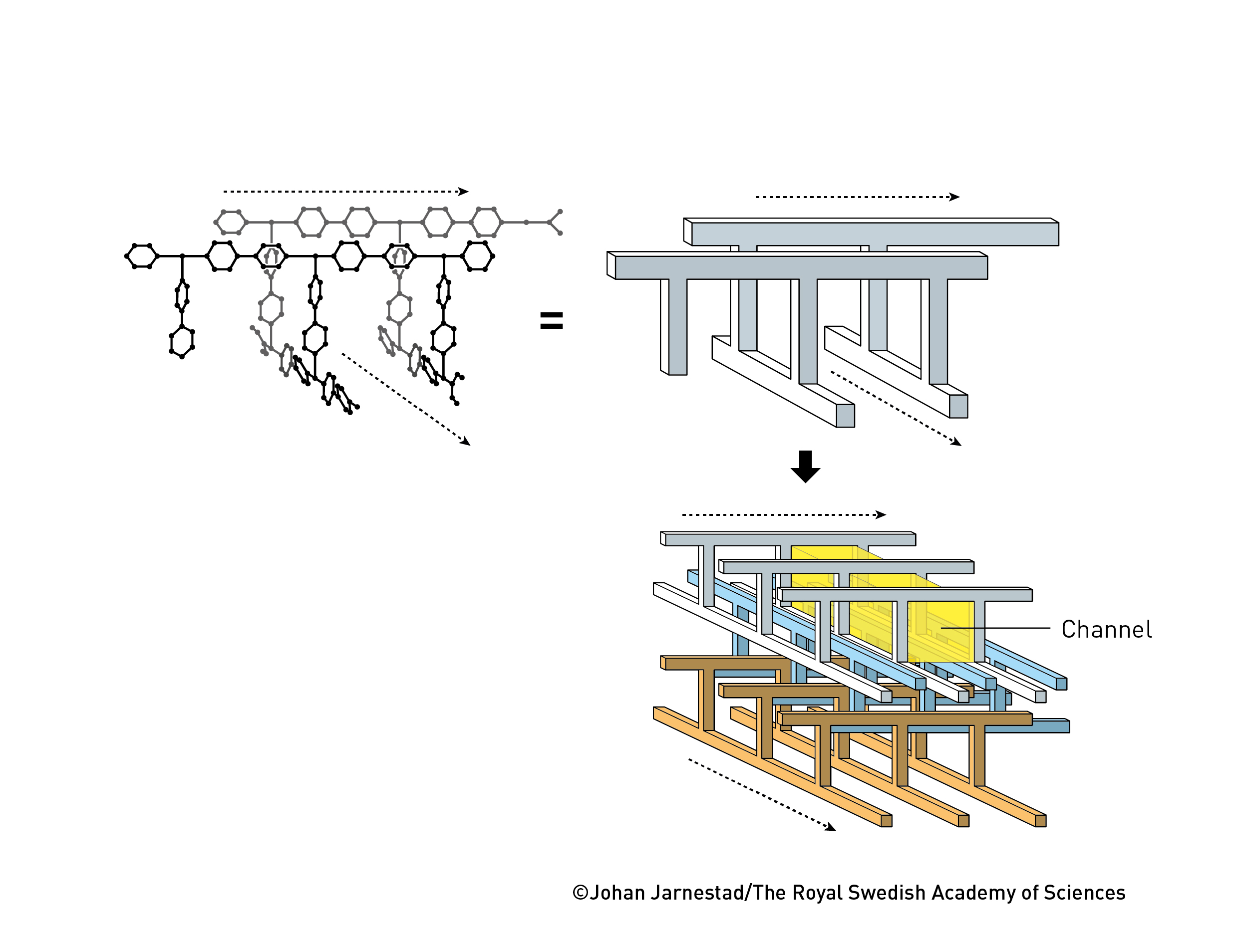 =

Channel

©Johan Jarnestad/The Royal Swedish Academy of Sciences